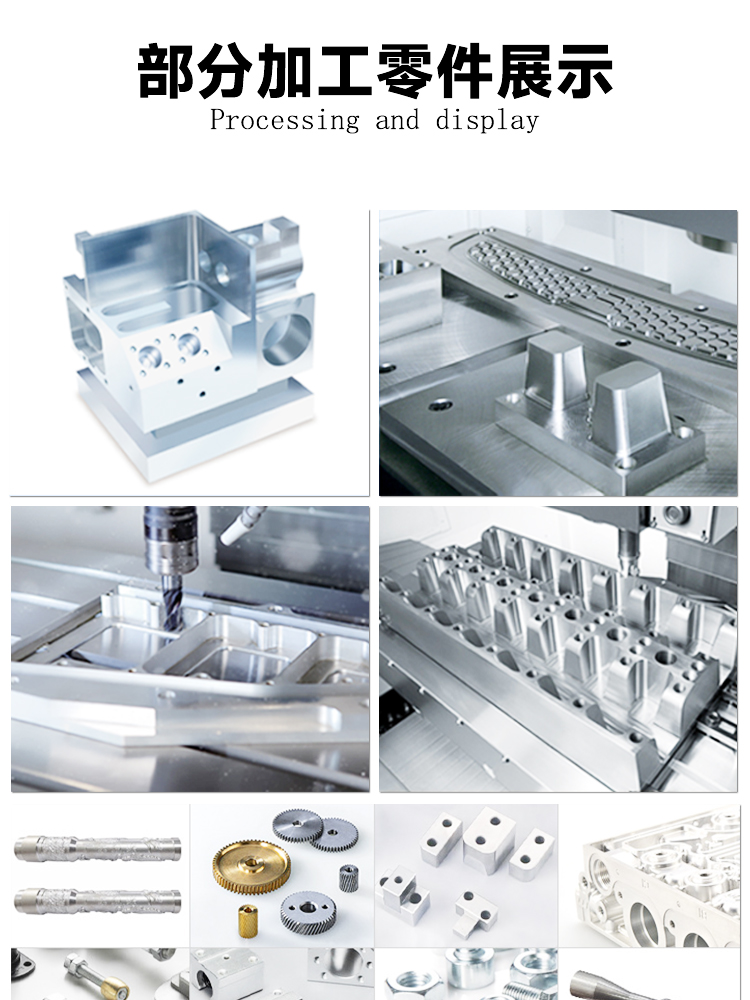 部分加工零件展示
Processing and display